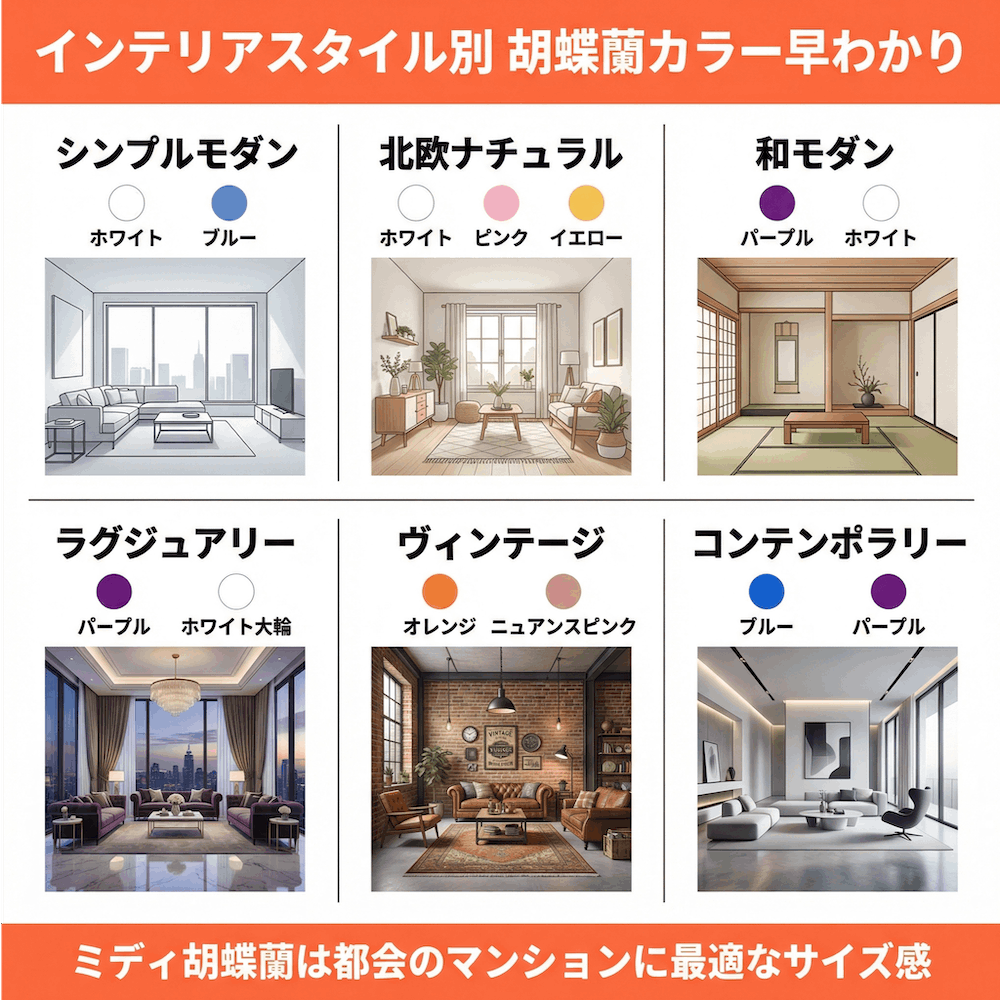 インテリアスタイル別 胡蝶蘭カラー早わかり

シンプルモダン
ホワイト　ブルー

北欧ナチュラル
ホワイト　ピンク　イエロー

和モダン
パープル　ホワイト

ラグジュアリー
パープル　ホワイト大輪

ヴィンテージ
オレンジ　ニュアンスピンク

VINTAGE

コンテンポラリー
ブルー　パープル

ミディ胡蝶蘭は都会のマンションに最適なサイズ感